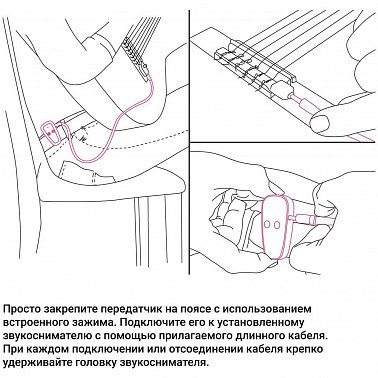 Просто закрепите передатчик на поясе с использованием встроенного зажима. Подключите его к установленному звукоснимателю с помощью прилагаемого длинного кабеля. При каждом подключении или отсоединении кабеля крепко удерживайте головку звукоснимателя.