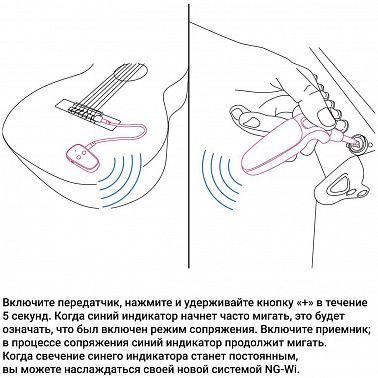 Включите передатчик, нажмите и удерживайте кнопку «+» в течение 5 секунд. Когда синий индикатор начнет часто мигать, это будет означать, что был включен режим сопряжения. Включите приемник; в процессе сопряжения синий индикатор продолжит мигать. Когда свечение синего индикатора станет постоянным, вы можете наслаждаться своей новой системой NG-Wi.