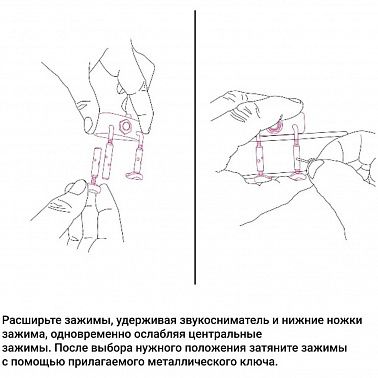 Расширьте зажимы, удерживая звукосниматель и нижние ножки зажима, одновременно ослабляя центральные зажимы. После выбора нужного положения затяните зажимы с помощью прилагаемого металлического ключа.