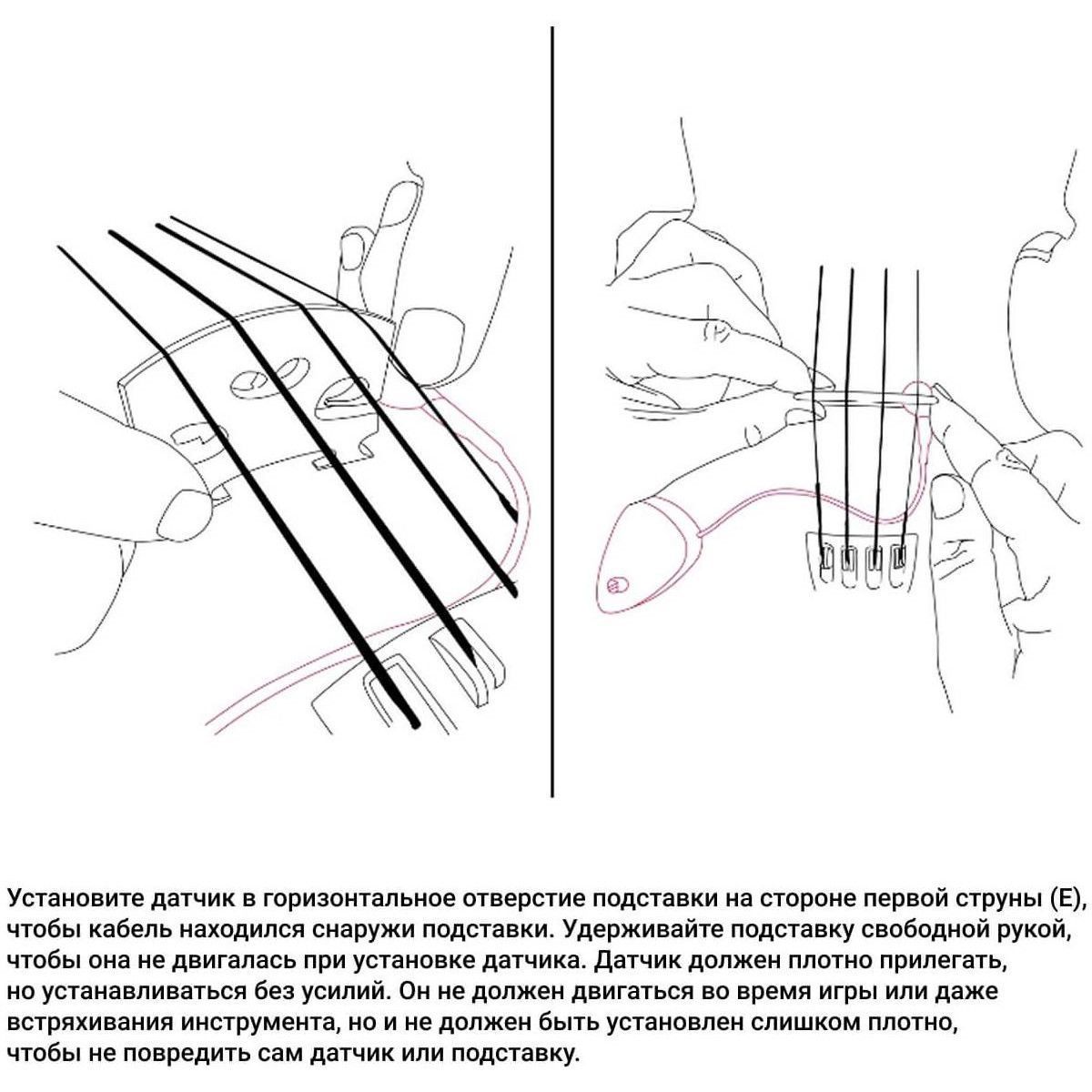 Установите датчик в горизонтальное отверстие подставки на стороне первой струны (E), чтобы кабель находился снаружи подставки. Удерживайте подставку свободной рукой, чтобы она не двигалась при установке датчика. Датчик должен плотно прилегать, но устанавливаться без усилий. Он не должен двигаться во время игры или даже встряхивания инструмента, но и не должен быть установлен слишком плотно, чтобы не повредить сам датчик или подставку.