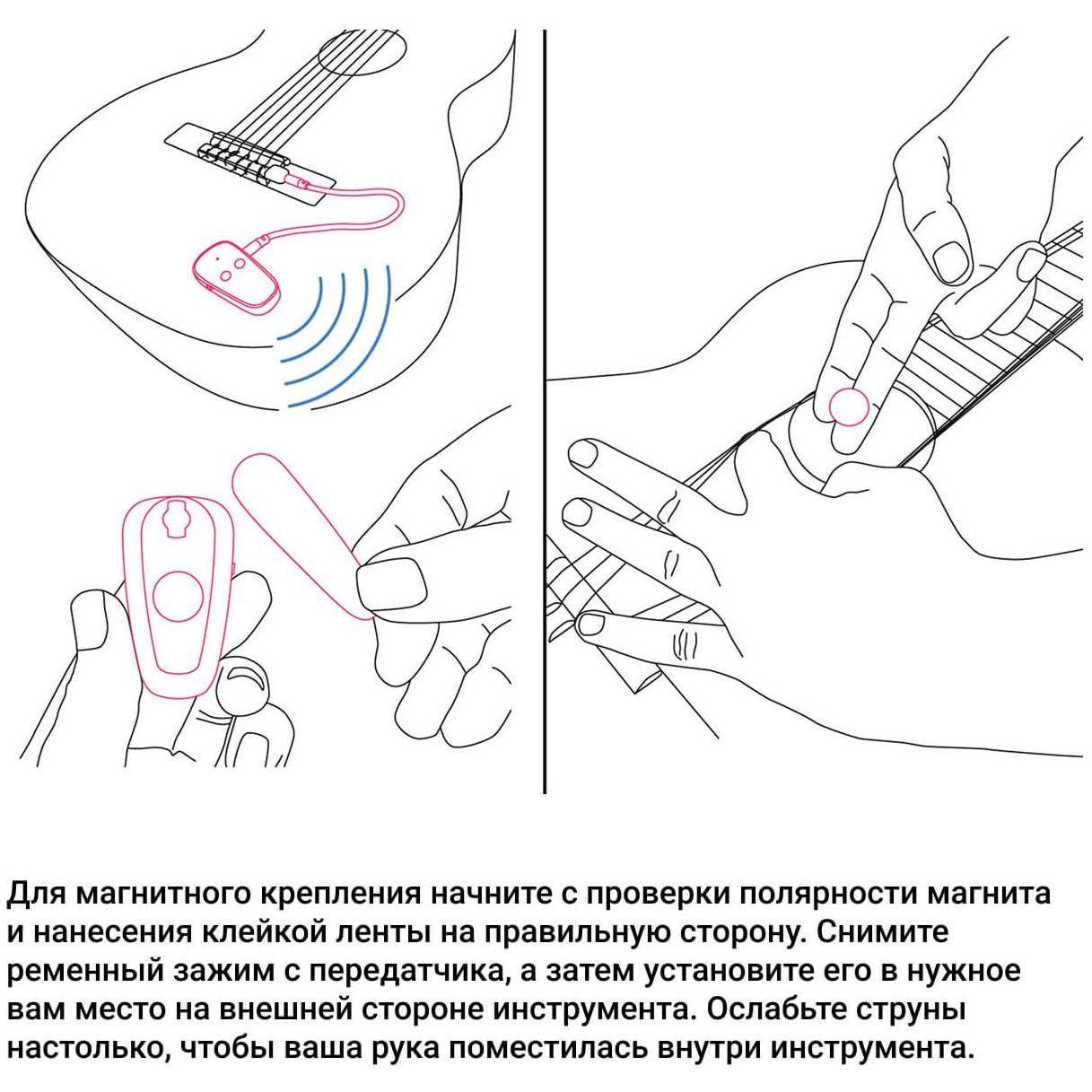 Для магнитного крепления начните с проверки полярности магнита и нанесения клейкой ленты на правильную сторону. Снимите ременный зажим с передатчика, а затем установите его в нужное вам место на внешней стороне инструмента. Ослабьте струны настолько, чтобы ваша рука поместилась внутри инструмента.