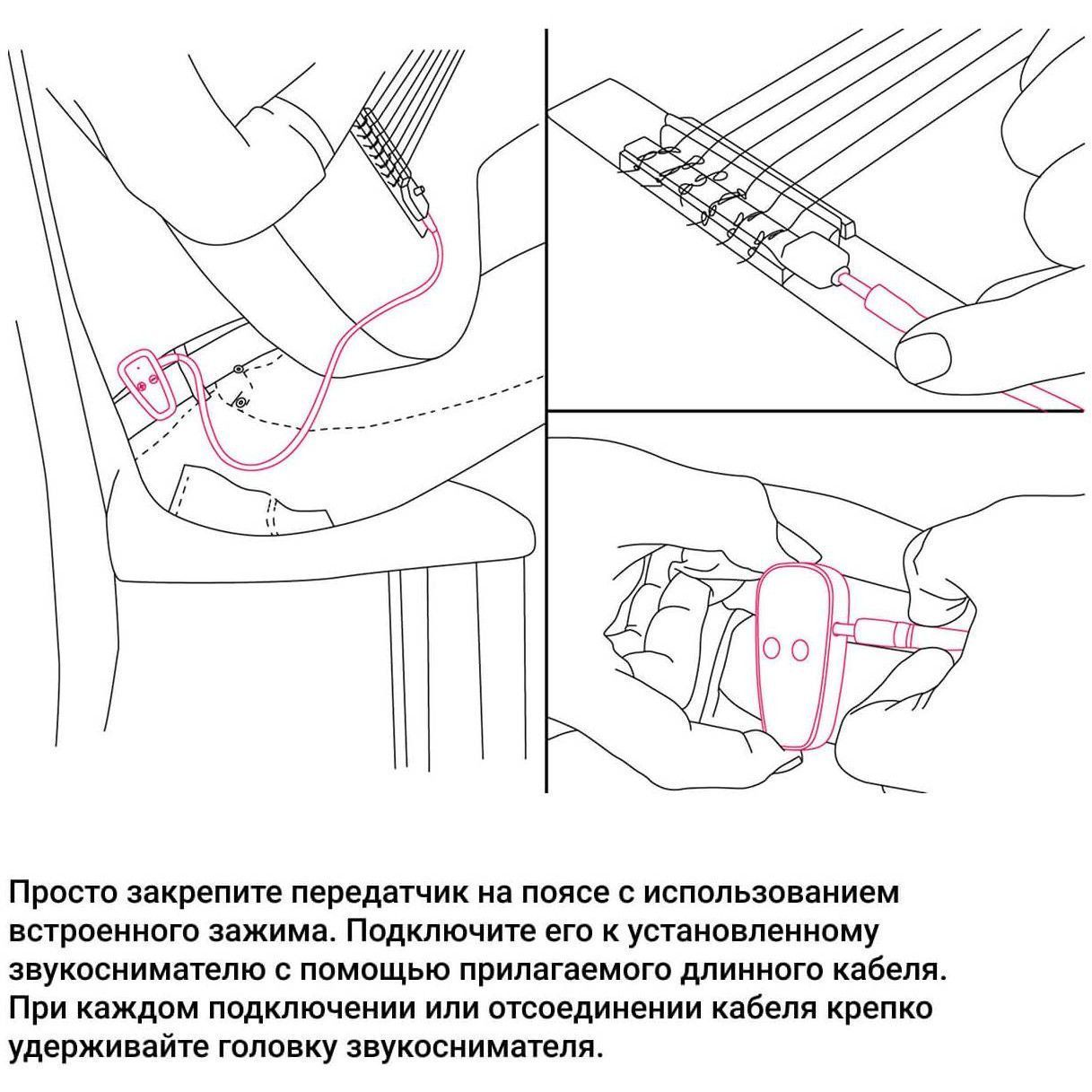 Просто закрепите передатчик на поясе с использованием встроенного зажима. Подключите его к установленному звукоснимателю с помощью прилагаемого длинного кабеля. При каждом подключении или отсоединении кабеля крепко удерживайте головку звукоснимателя.