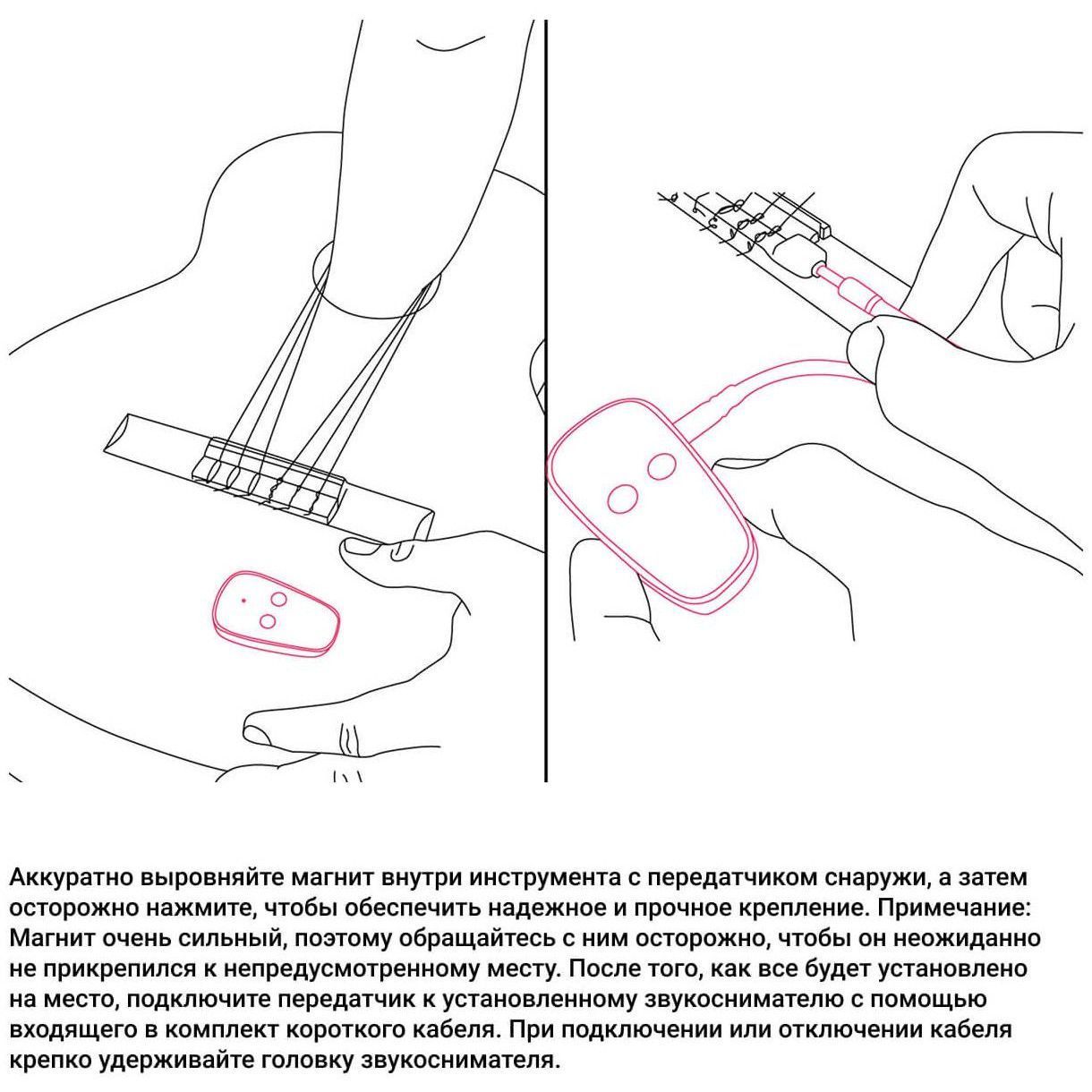 Аккуратно выровняйте магнит внутри инструмента с передатчиком снаружи, а затем осторожно нажмите, чтобы обеспечить надежное и прочное крепление. Примечание: Магнит очень сильный, поэтому обращайтесь с ним осторожно, чтобы он неожиданно не прикрепился к непредусмотренному месту. После того, как все будет установлено на место, подключите передатчик к установленному звукоснимателю с помощью входящего в комплект короткого кабеля. При подключении или отключении кабеля крепко удерживайте головку звукоснимателя.