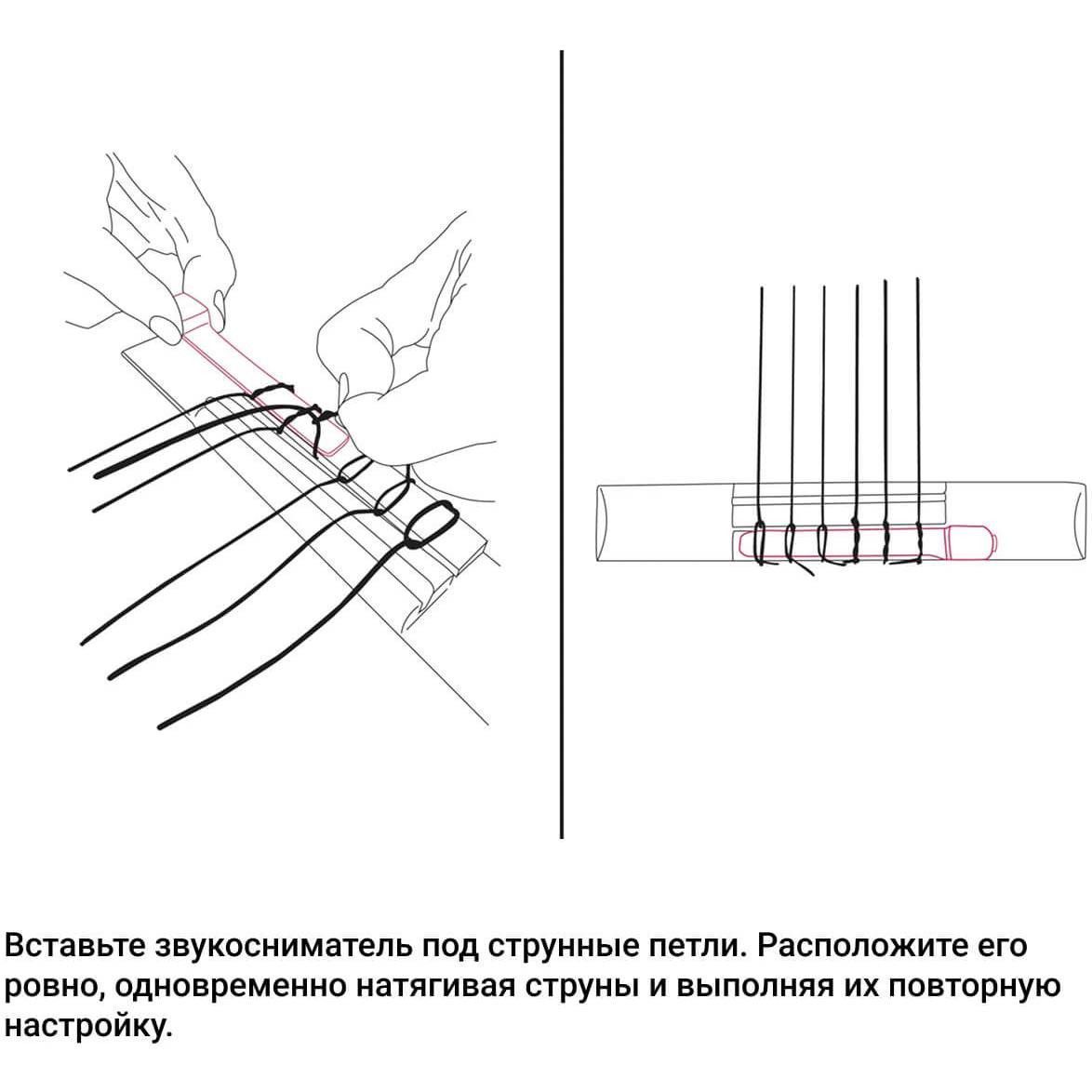 Вставьте звукосниматель под струнные петли. Расположите его ровно, одновременно натягивая струны и выполняя их повторную настройку.